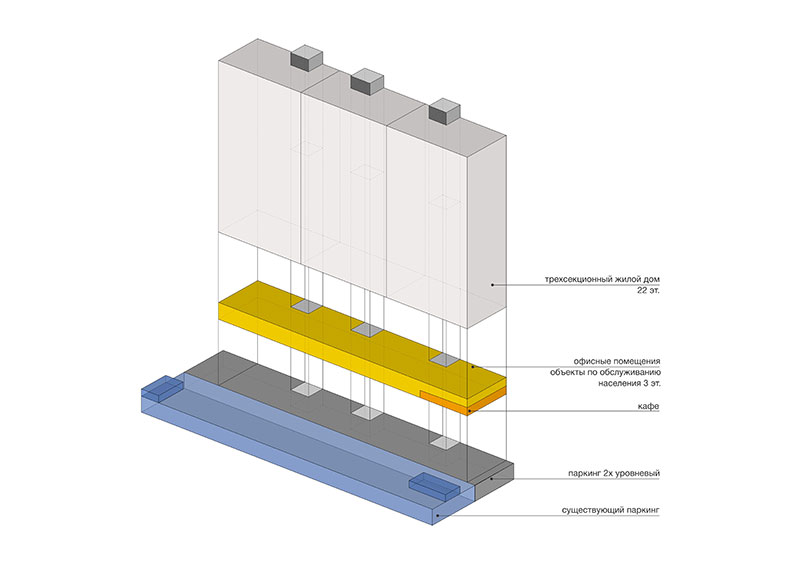 трехсекционный жилой дом
22 эт.

офисные помещения
объекты по обслуживанию
населения 3 эт.

кафе

паркинг 2х уровневый

существующий паркинг